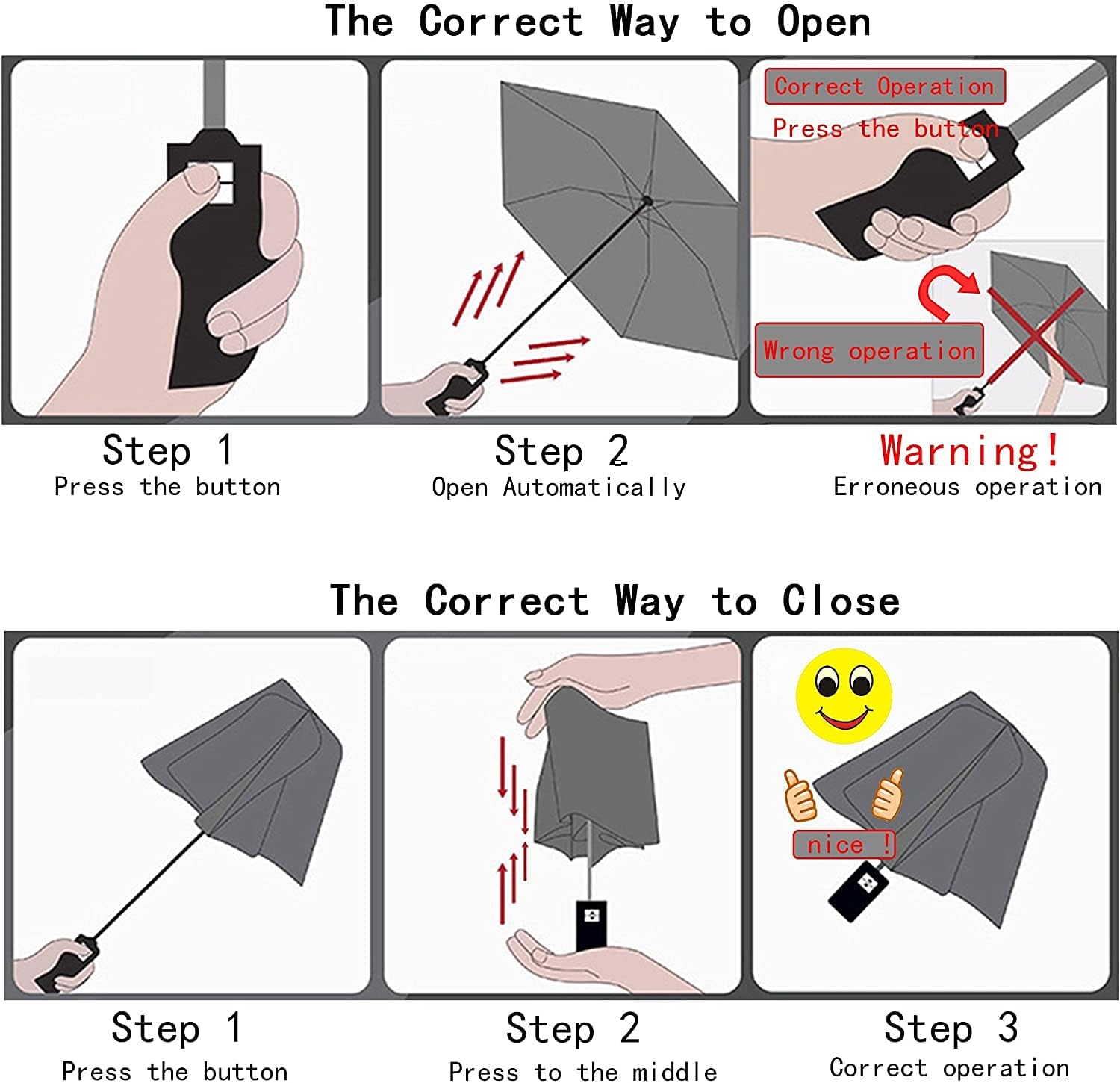 The Correct Way to Open

Correct Operation
Press the button

Wrong operation

Step 1
Press the button

Step 2
Open Automatically

Warning!
Erroneous operation

The Correct Way to Close

nice !

Step 1
Press the button

Step 2
Press to the middle

Step 3
Correct operation