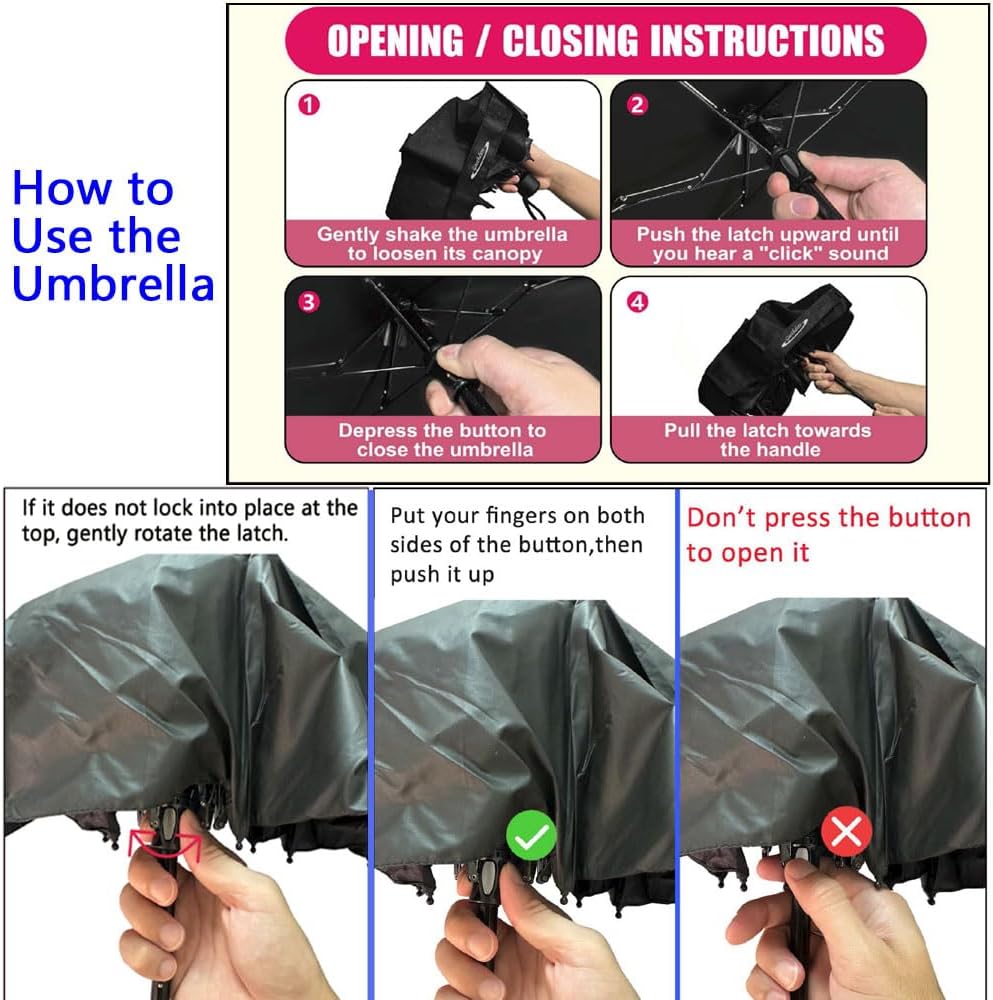 How to Use the Umbrella

OPENING / CLOSING INSTRUCTIONS

1
Gently shake the umbrella to loosen its canopy

2
Push the latch upward until you hear a "click" sound

3
Depress the button to close the umbrella

4
Pull the latch towards the handle

If it does not lock into place at the top, gently rotate the latch.

Put your fingers on both sides of the button,then push it up

Don't press the button to open it