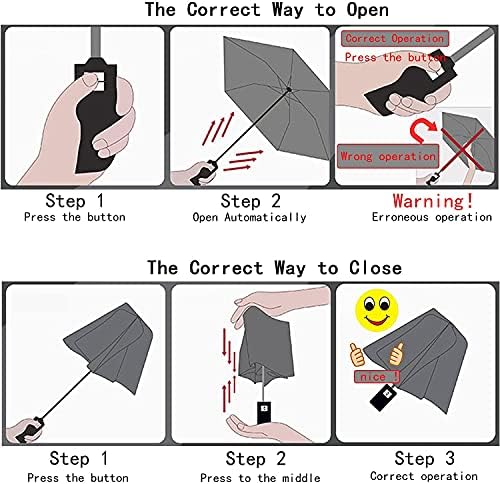 The Correct Way to Open

Correct Operation
Press the button

Wrong operation

Step 1
Press the button

Step 2
Open Automatically

Warning!
Erroneous operation

The Correct Way to Close

nice !

Step 1
Press the button

Step 2
Press to the middle

Step 3
Correct operation